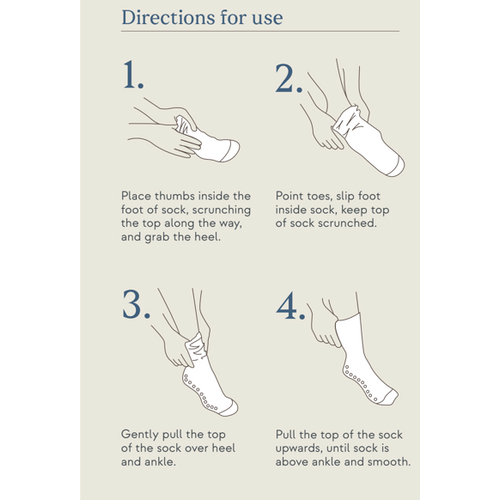 Directions for use

1.

Place thumbs inside the foot of sock, scrunching the top along the way, and grab the heel.

2.

Point toes, slip foot inside sock, keep top of sock scrunched.

3.

Gently pull the top of the sock over heel and ankle.

4.

Pull the top of the sock upwards, until sock is above ankle and smooth.